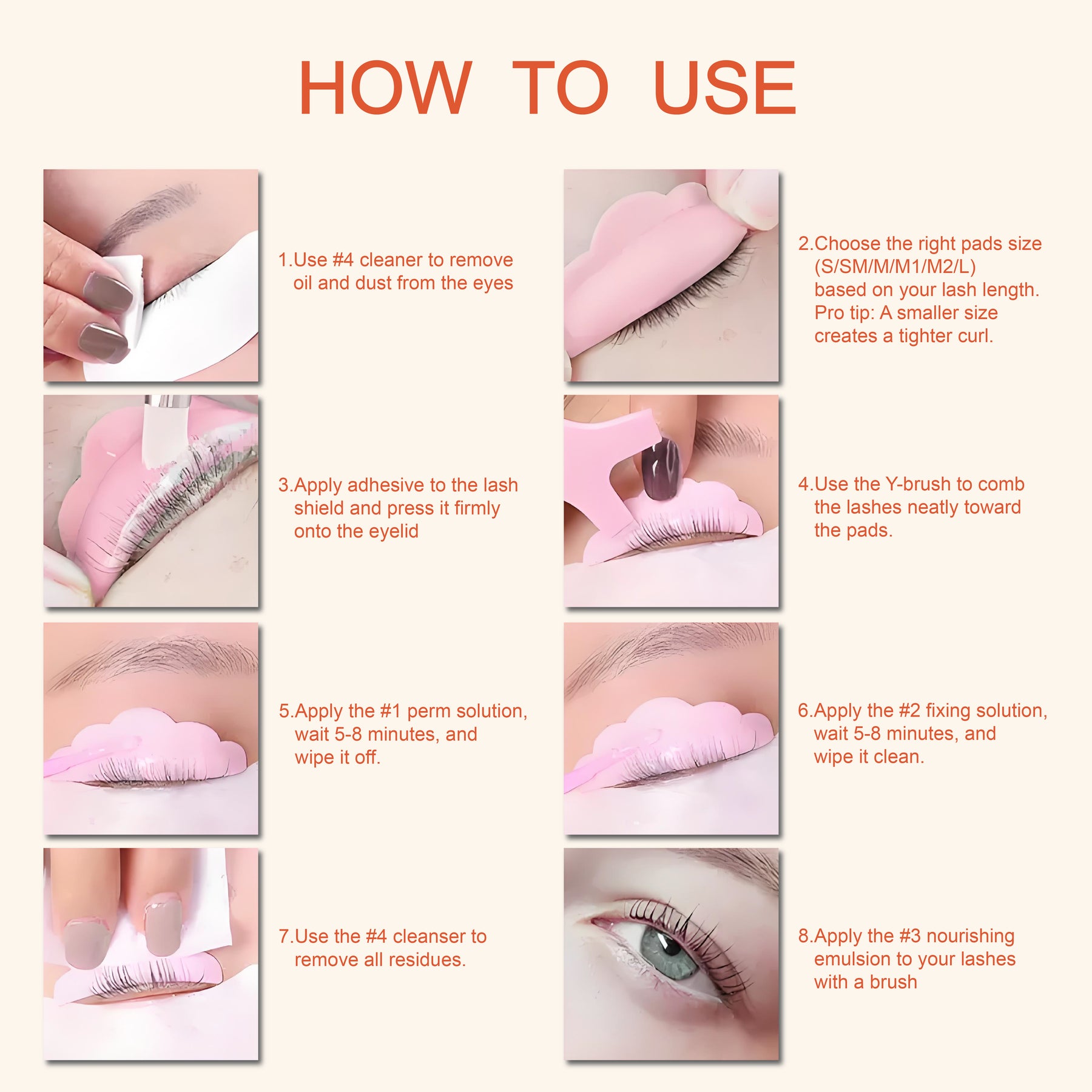 HOW TO USE

1.Use #4 cleaner to remove oil and dust from the eyes

2.Choose the right pads size (S/SM/M/M1/M2/L) based on your lash length. Pro tip: A smaller size creates a tighter curl.

3.Apply adhesive to the lash shield and press it firmly onto the eyelid

4.Use the Y-brush to comb the lashes neatly toward the pads.

5.Apply the #1 perm solution, wait 5-8 minutes, and wipe it off.

6.Apply the #2 fixing solution, wait 5-8 minutes, and wipe it clean.

7.Use the #4 cleanser to remove all residues.

8.Apply the #3 nourishing emulsion to your lashes with a brush